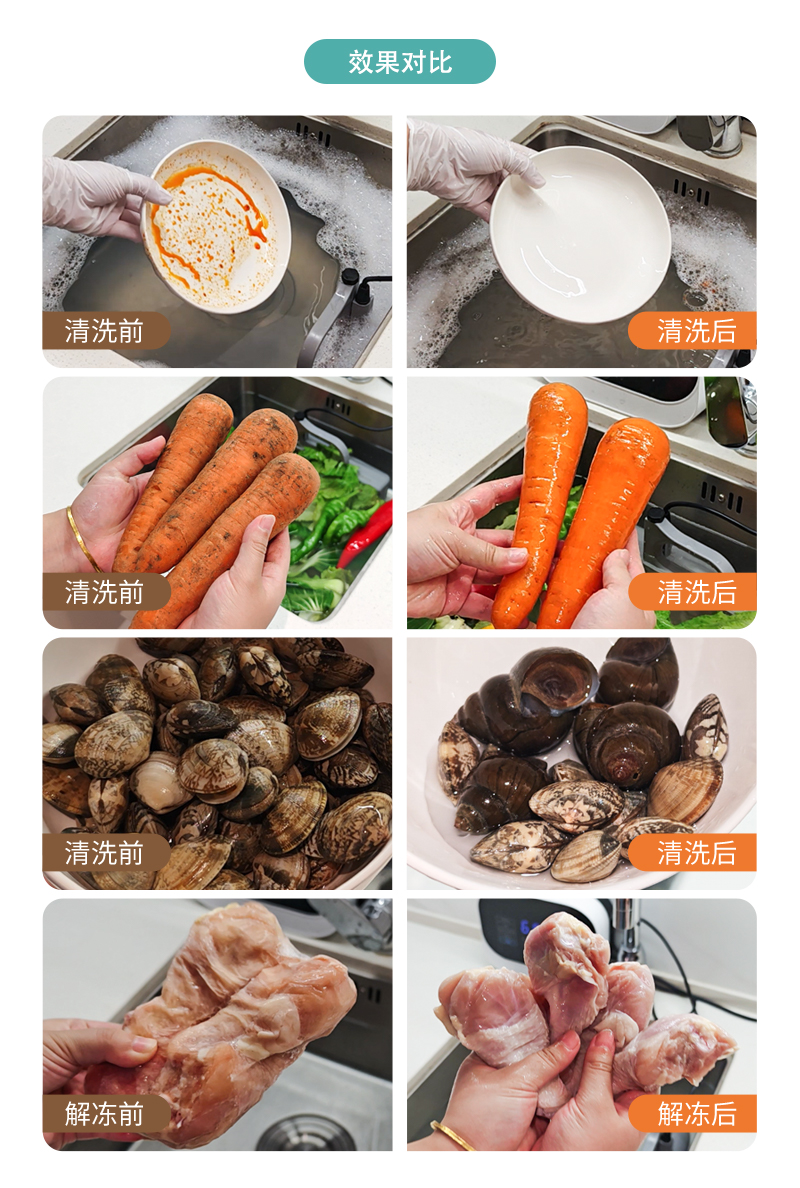 效果对比

清洗前

清洗后

清洗前

清洗后

清洗前

清洗后

解冻前

解冻后