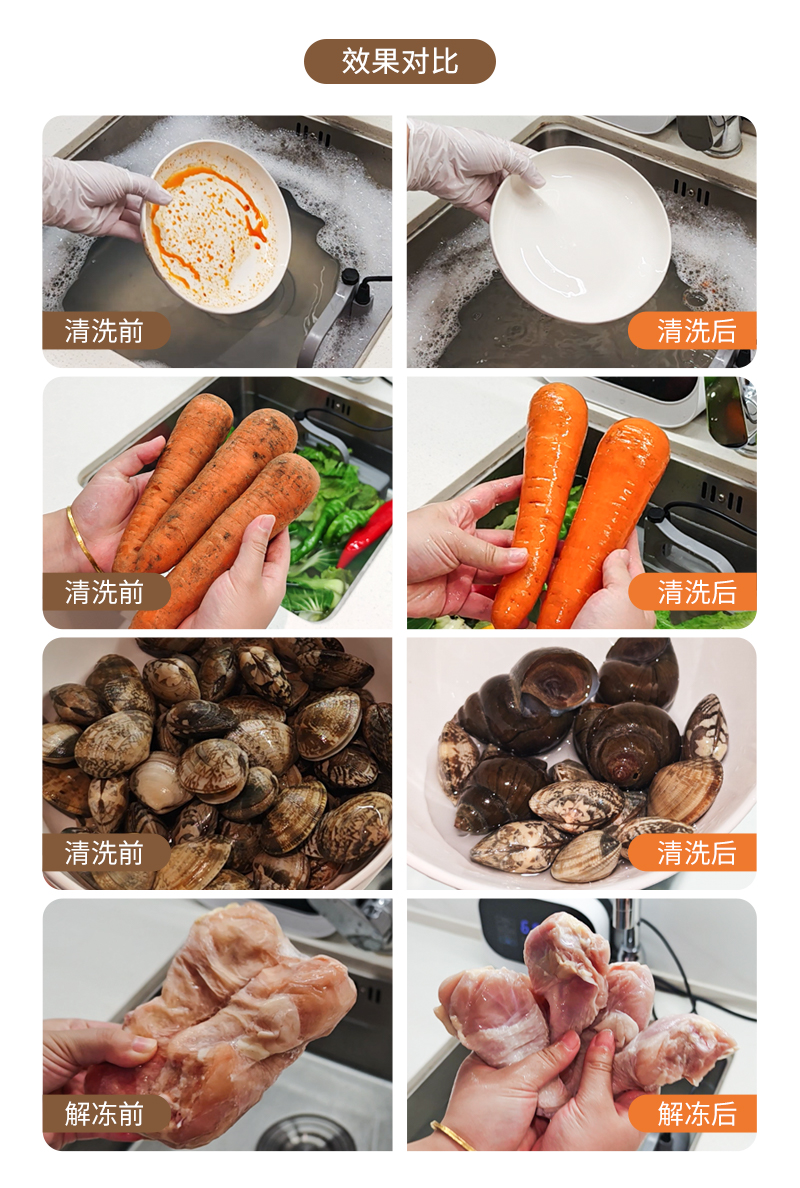 效果对比

清洗前

清洗后

清洗前

清洗后

清洗前

清洗后

解冻前

解冻后